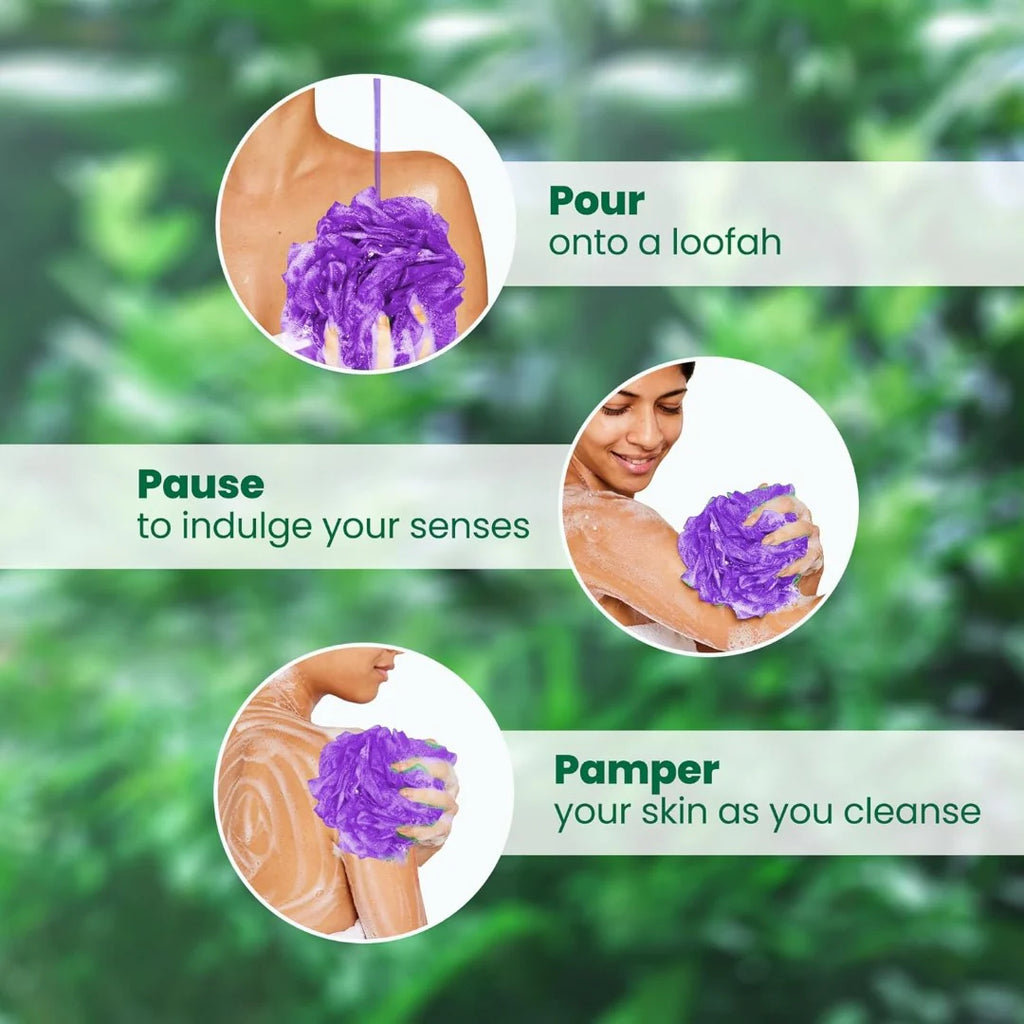 Pour
onto a loofah

Pause
to indulge your senses

Pamper
your skin as you cleanse