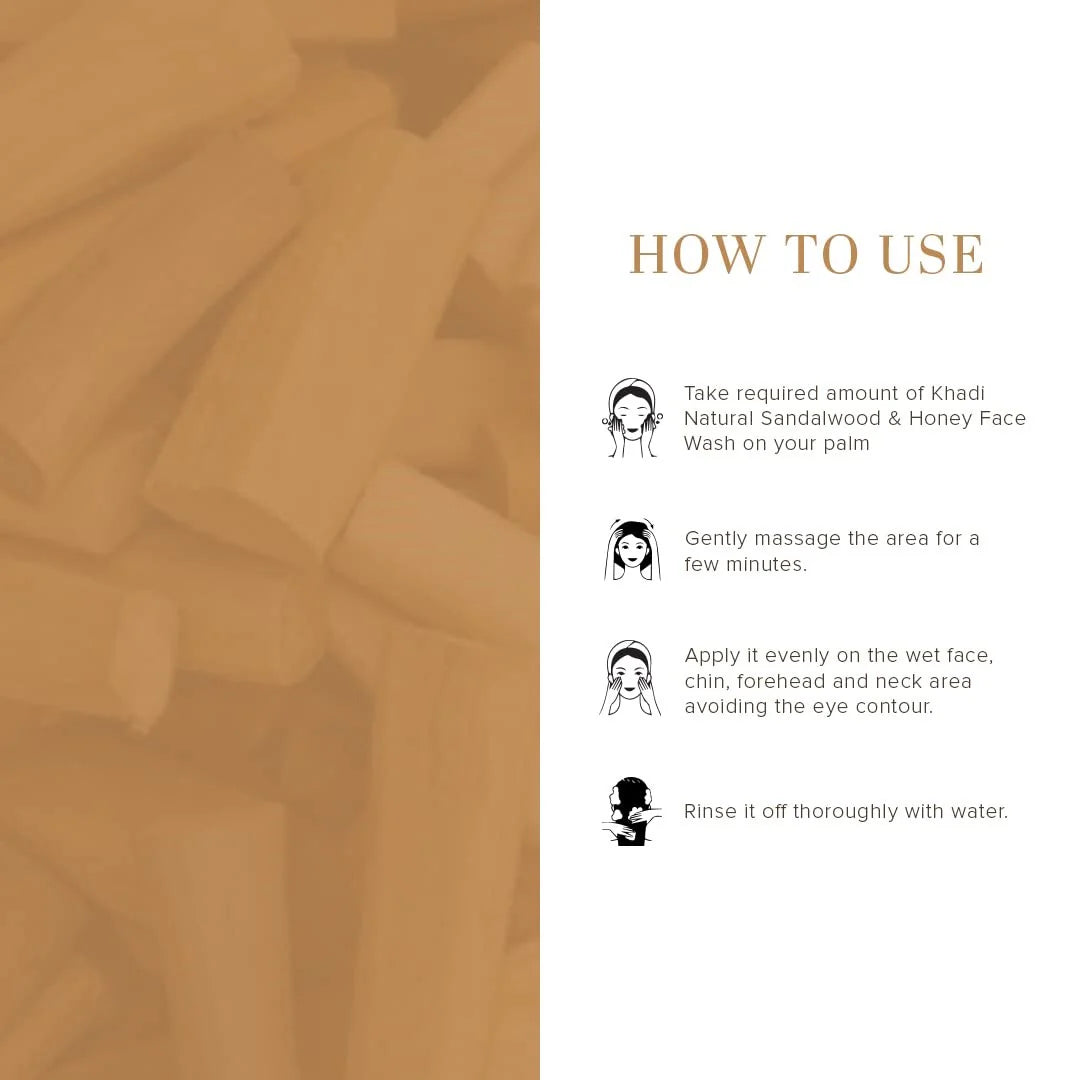 HOW TO USE

Take required amount of Khadi Natural Sandalwood & Honey Face Wash on your palm

Gently massage the area for a few minutes.

Apply it evenly on the wet face, chin, forehead and neck area avoiding the eye contour.

Rinse it off thoroughly with water.