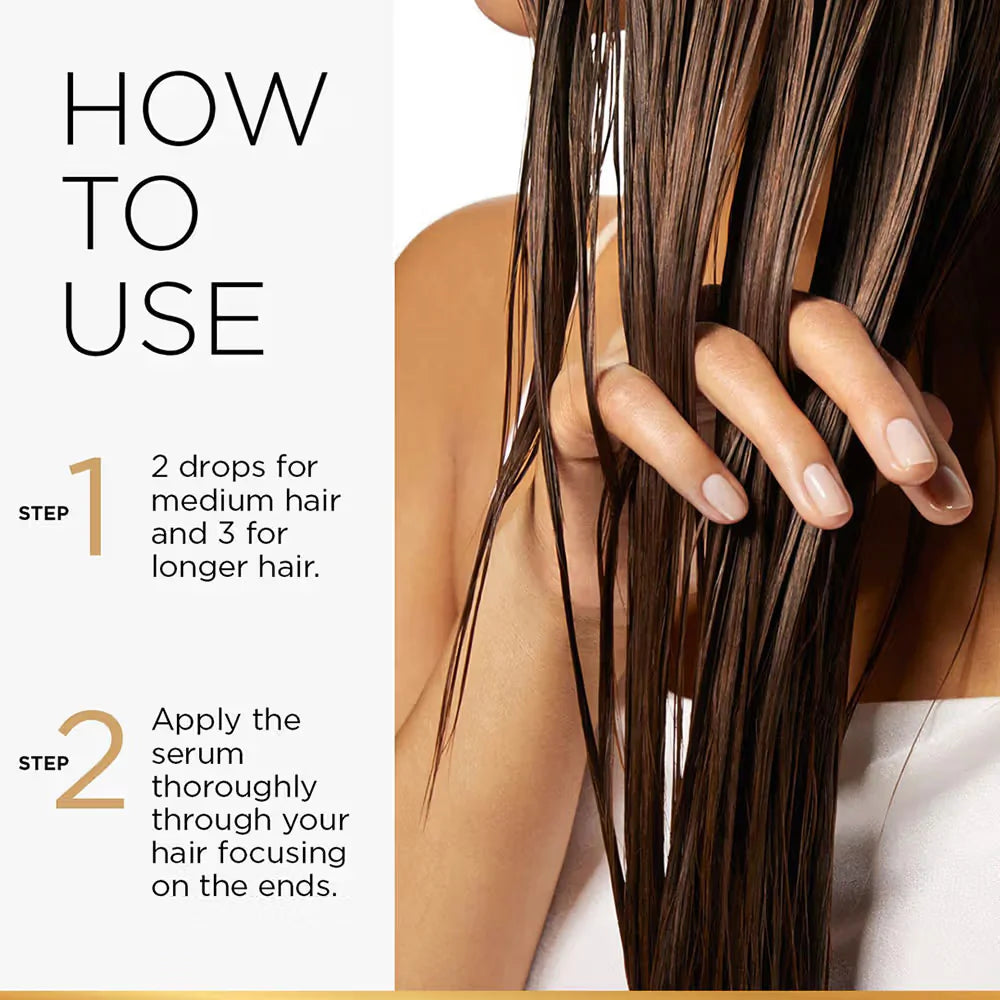 HOW TO USE

STEP 1 2 drops for medium hair and 3 for longer hair.

STEP 2 Apply the serum thoroughly through your hair focusing on the ends.