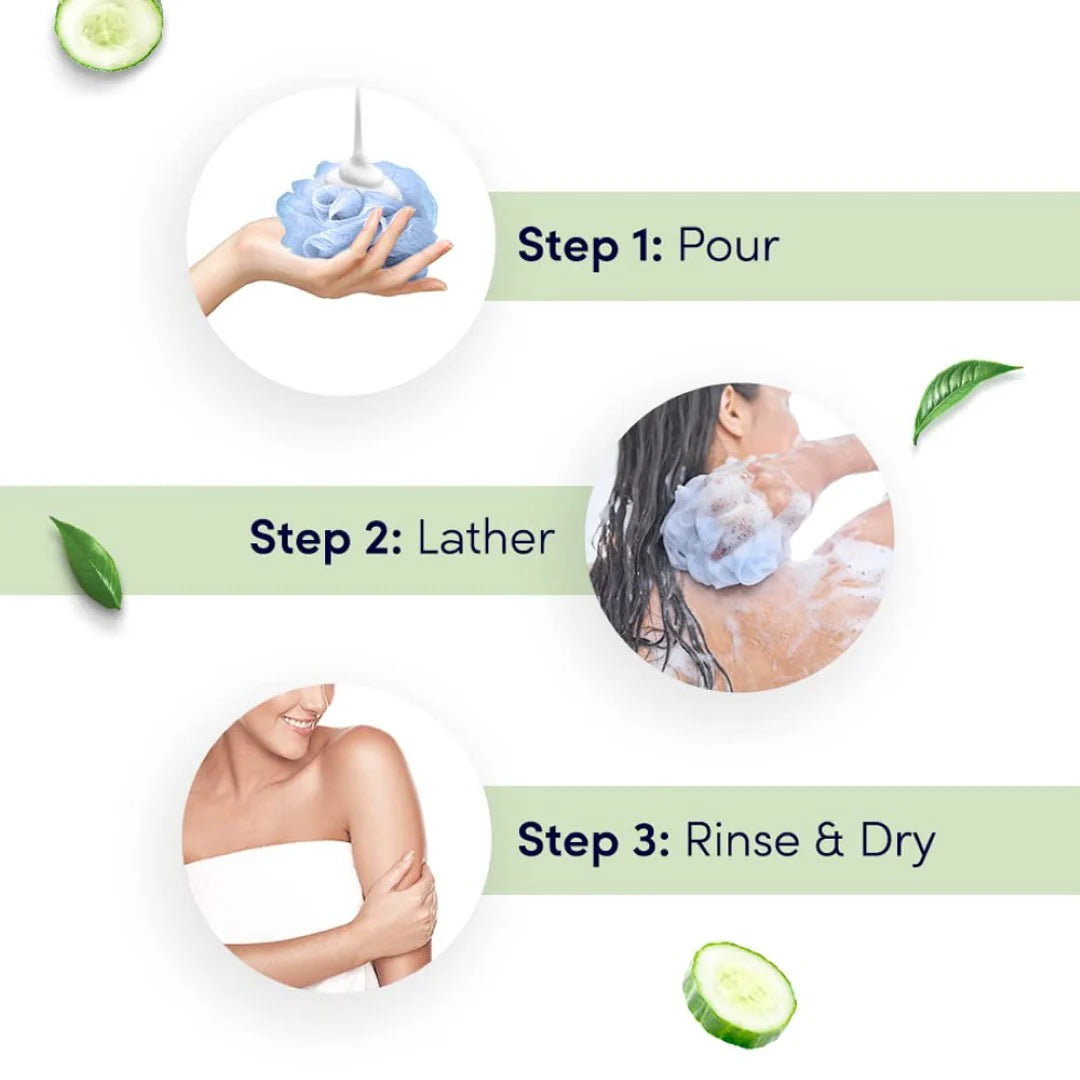 Step 1: Pour

Step 2: Lather

Step 3: Rinse & Dry