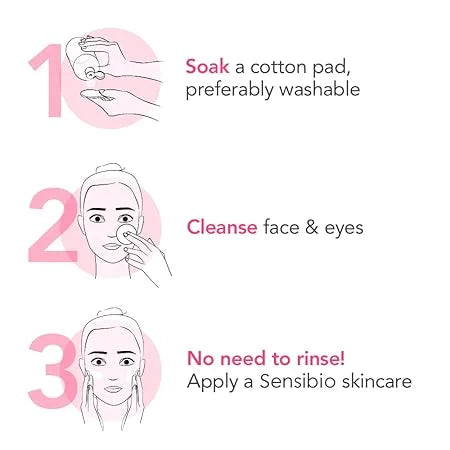 1 Soak a cotton pad, preferably washable

2 Cleanse face & eyes

3 No need to rinse!
Apply a Sensibio skincare