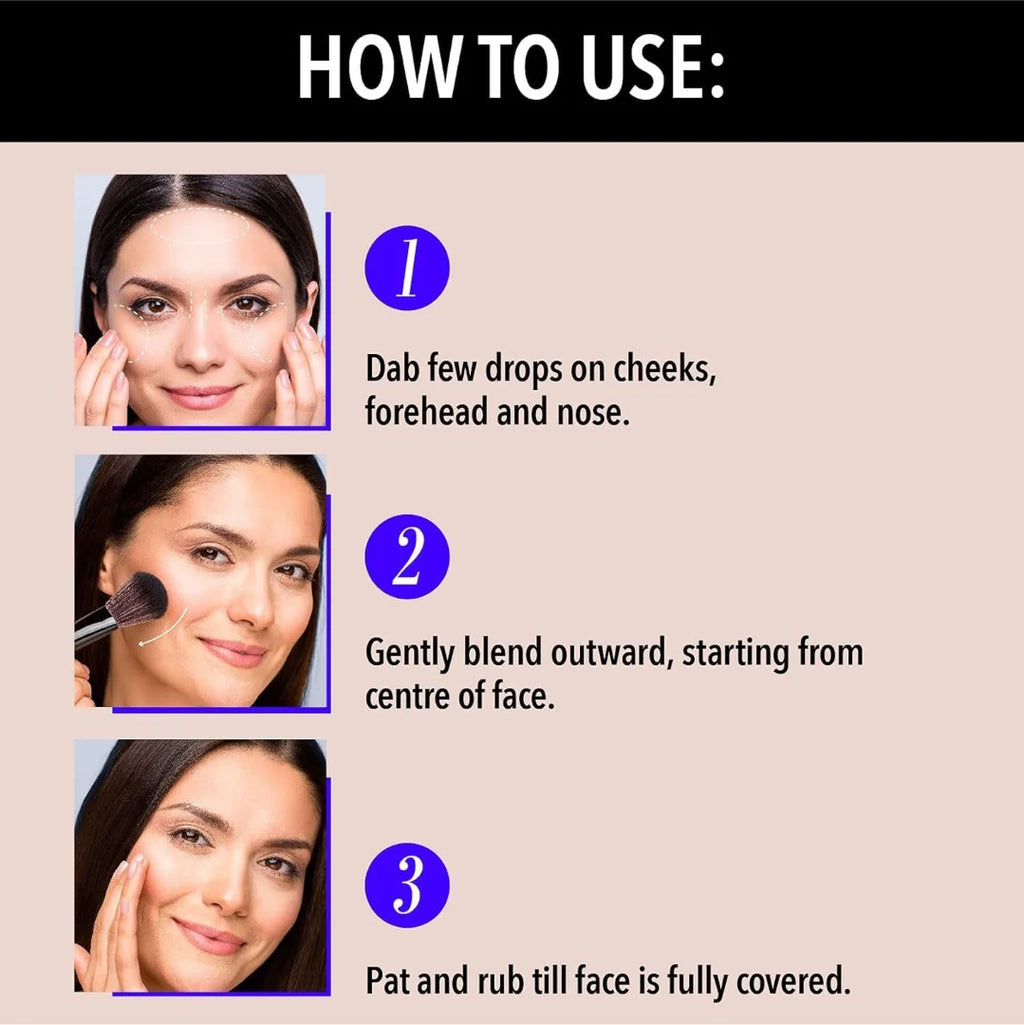 HOW TO USE:

1

Dab few drops on cheeks, forehead and nose.

2

Gently blend outward, starting from centre of face.

3

Pat and rub till face is fully covered.