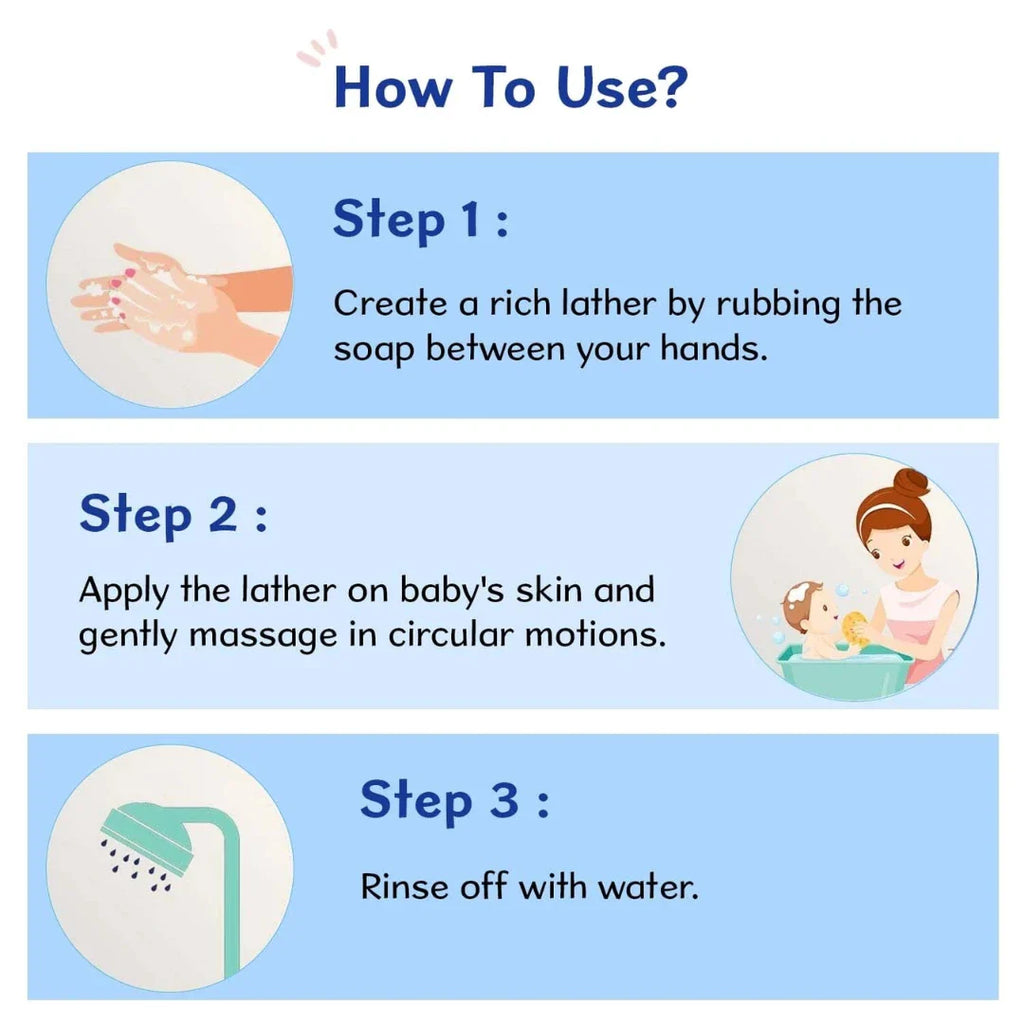 How To Use?

Step 1 :

Create a rich lather by rubbing the soap between your hands.

Step 2 :

Apply the lather on baby's skin and gently massage in circular motions.

Step 3 :

Rinse off with water.