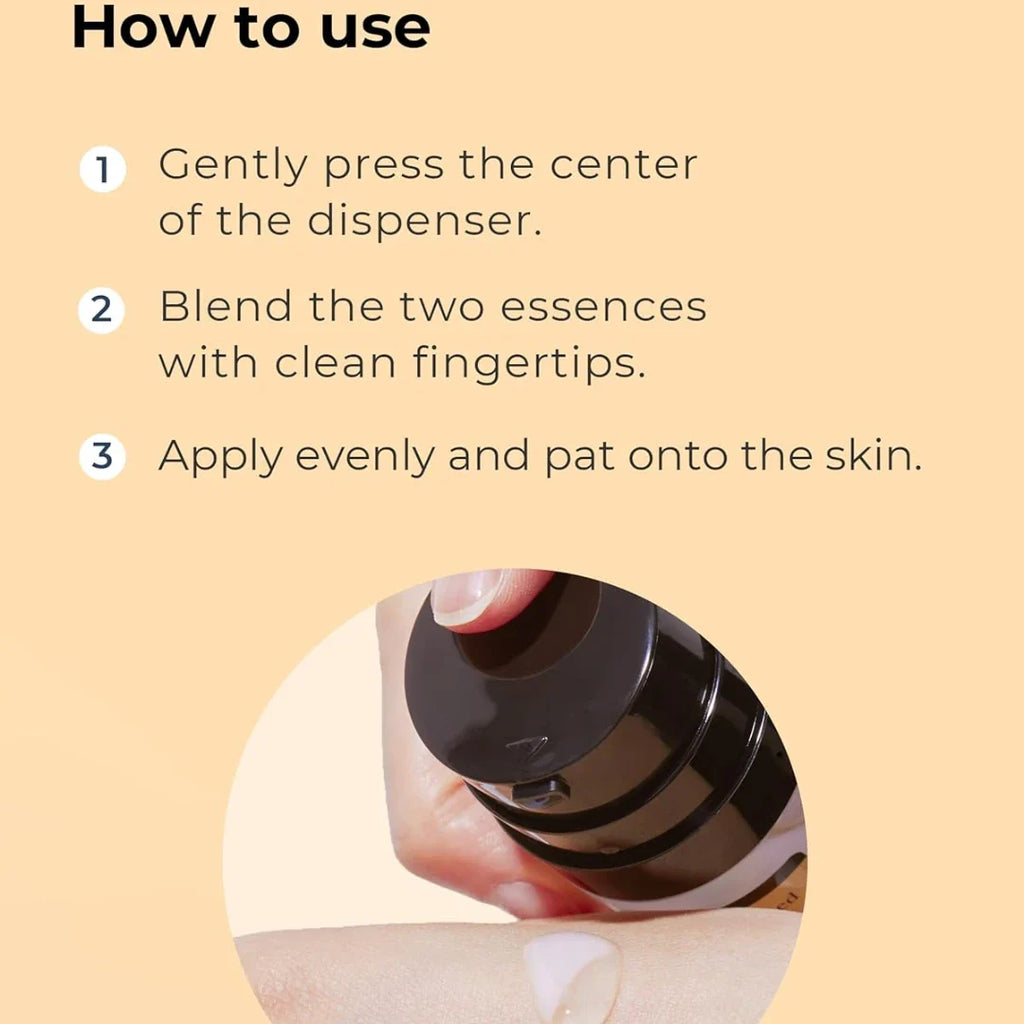 How to use

1 Gently press the center of the dispenser.

2 Blend the two essences with clean fingertips.

3 Apply evenly and pat onto the skin.