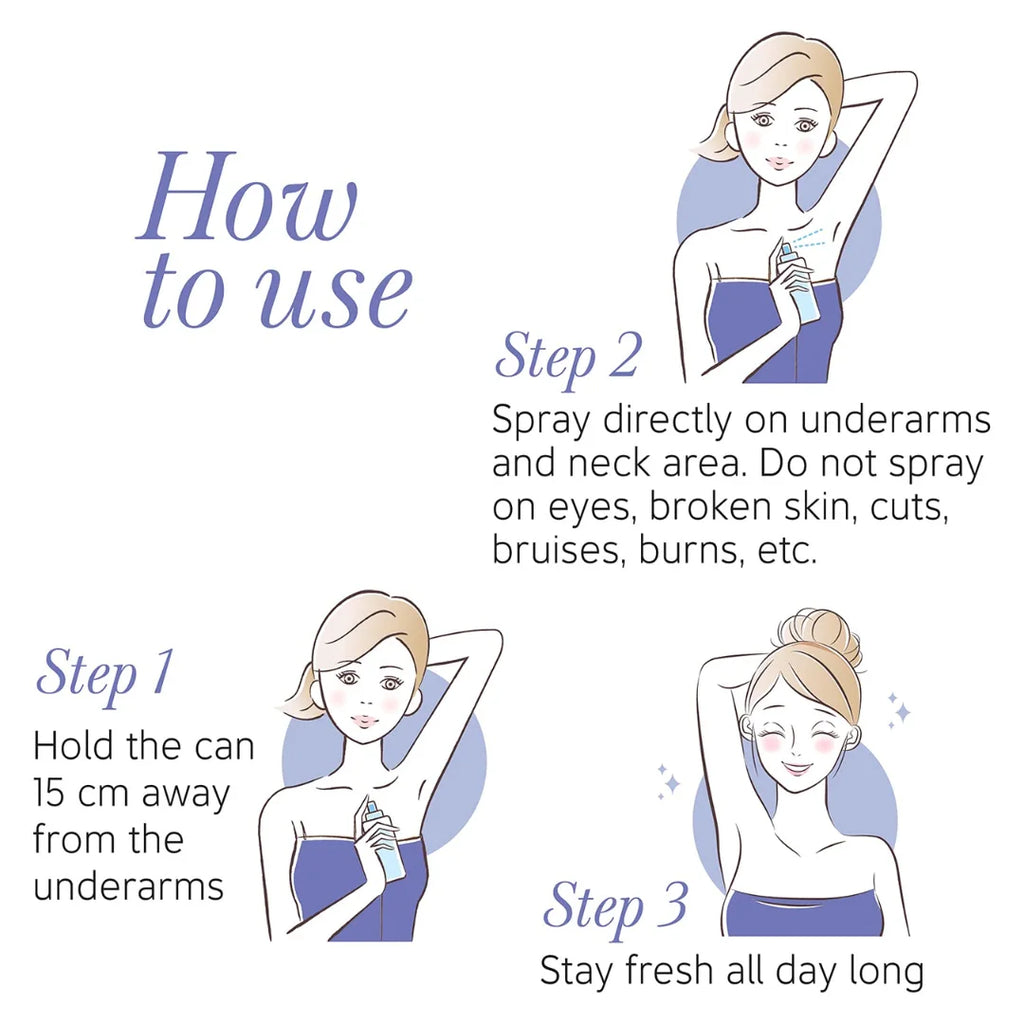 How to use

Step 2
Spray directly on underarms and neck area. Do not spray on eyes, broken skin, cuts, bruises, burns, etc.

Step 1
Hold the can 15 cm away from the underarms

Step 3
Stay fresh all day long