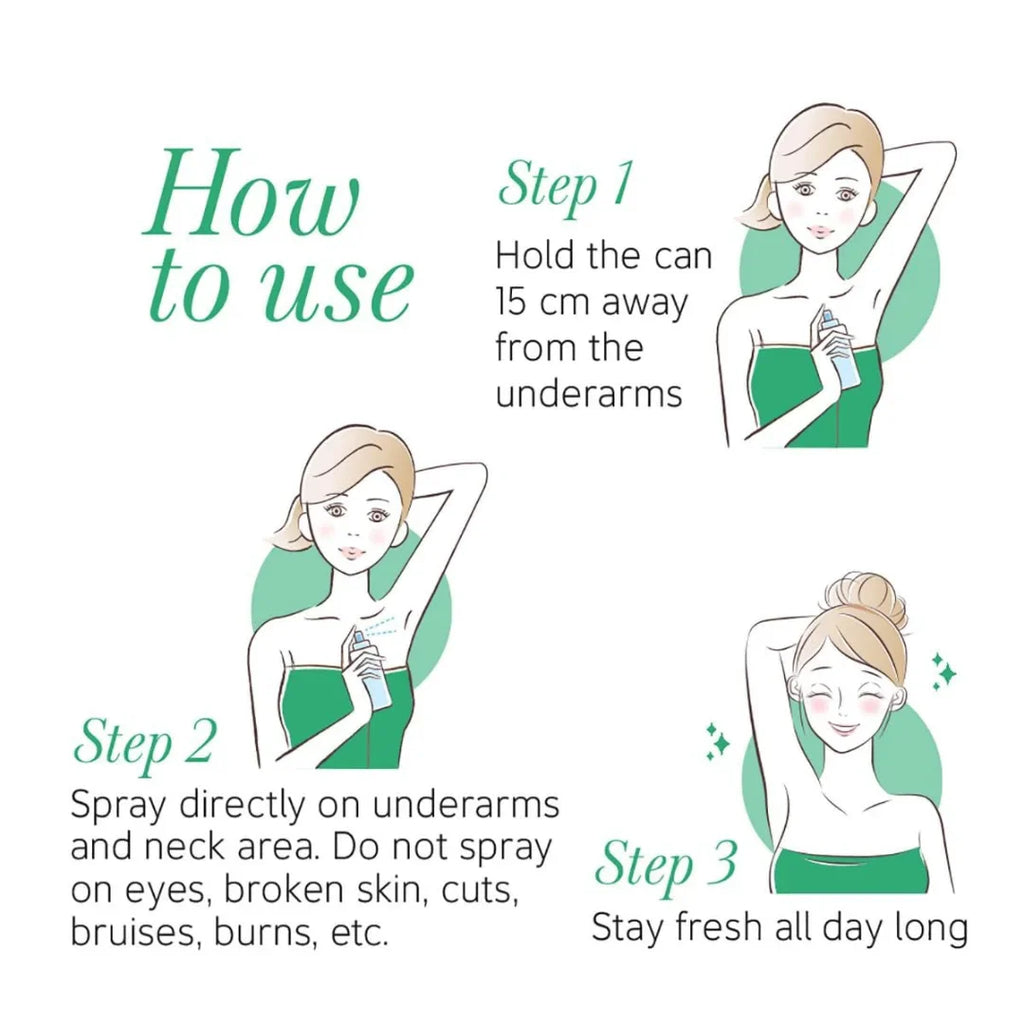 How to use

Step 1
Hold the can 15 cm away from the underarms

Step 2
Spray directly on underarms and neck area. Do not spray on eyes, broken skin, cuts, bruises, burns, etc.

Step 3
Stay fresh all day long