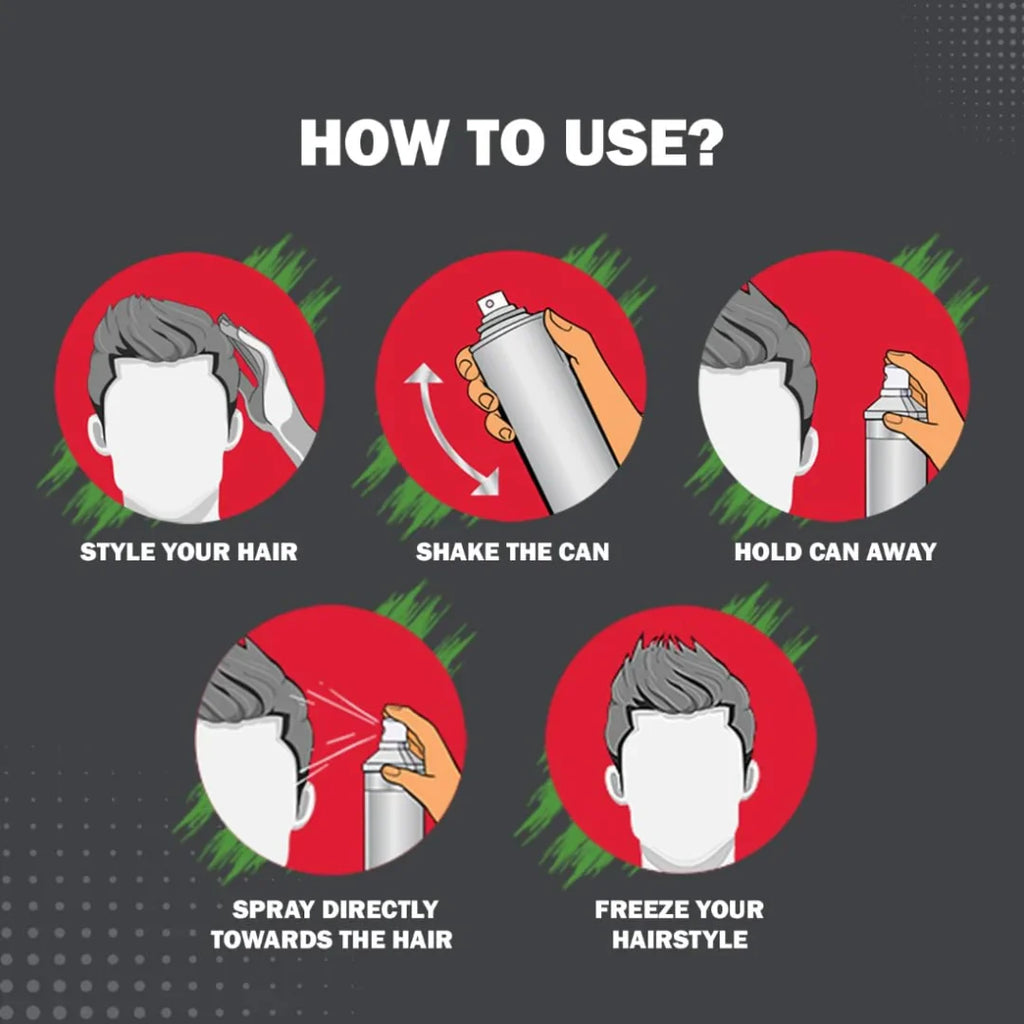 HOW TO USE?

STYLE YOUR HAIR

SHAKE THE CAN

HOLD CAN AWAY

SPRAY DIRECTLY TOWARDS THE HAIR

FREEZE YOUR HAIRSTYLE