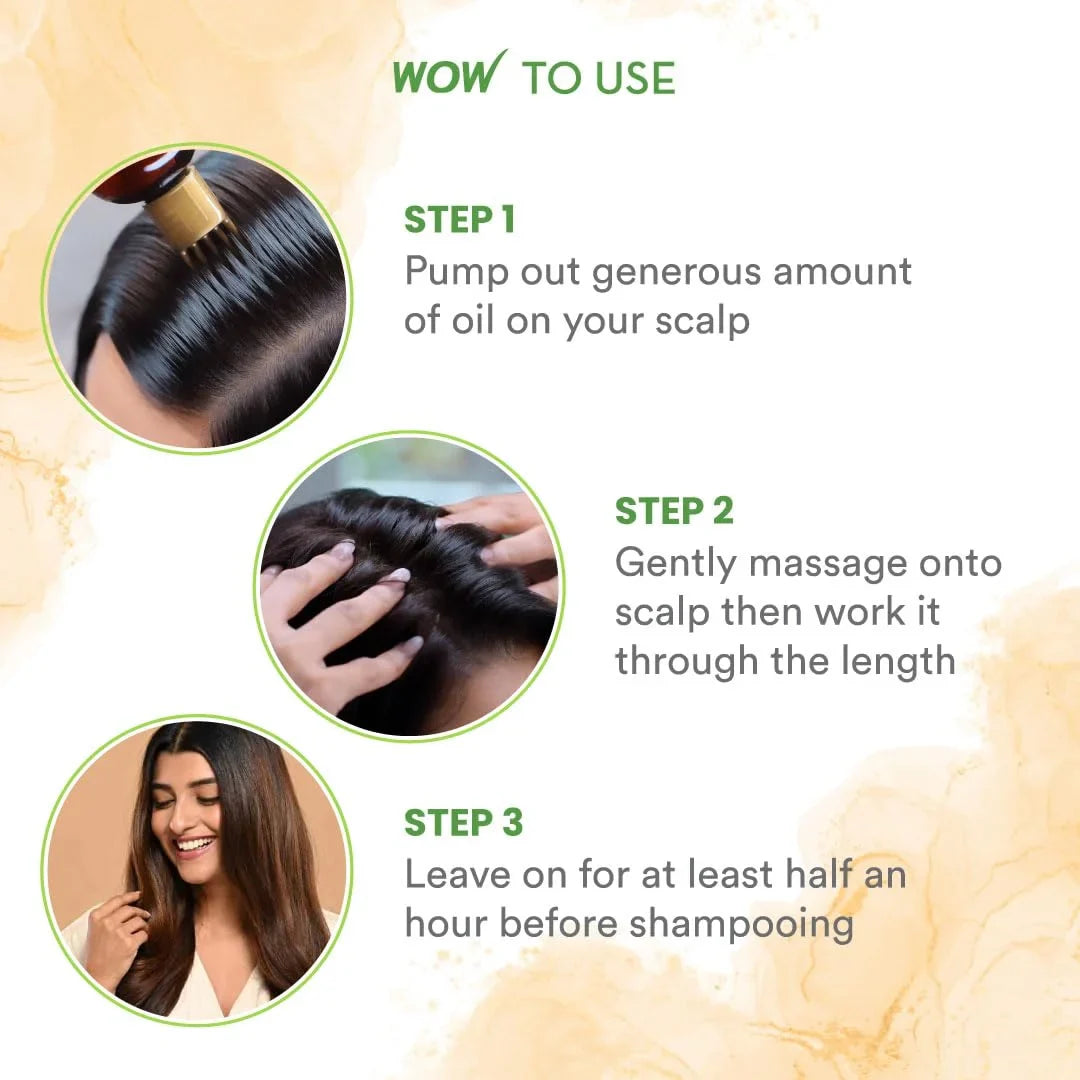 WOW TO USE

STEP 1
Pump out generous amount of oil on your scalp

STEP 2
Gently massage onto scalp then work it through the length

STEP 3
Leave on for at least half an hour before shampooing