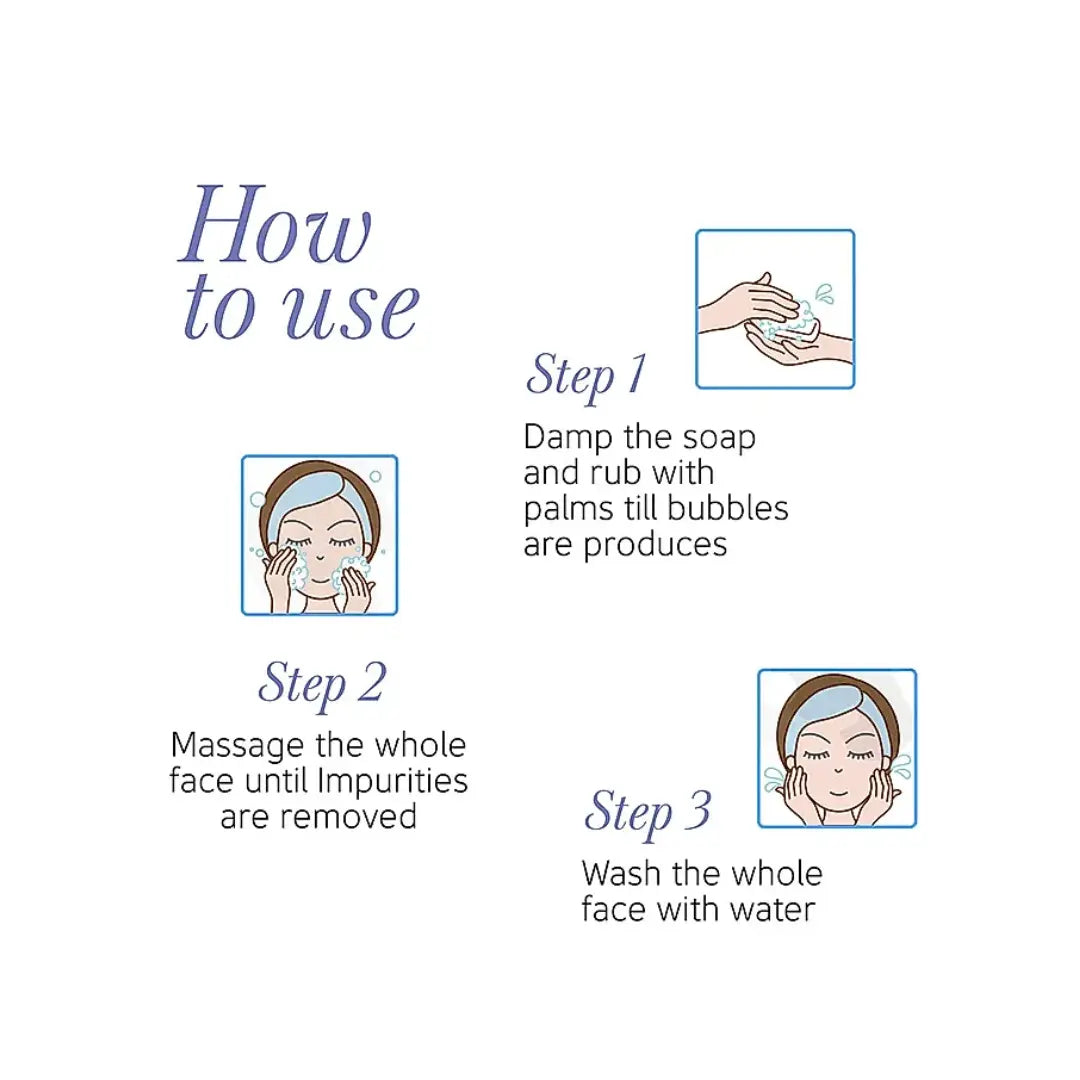 How to use

Step 1

Damp the soap and rub with palms till bubbles are produces

Step 2

Massage the whole face until Impurities are removed

Step 3

Wash the whole face with water